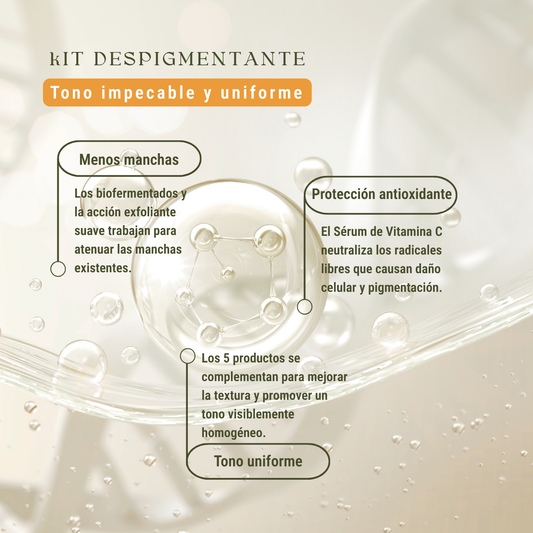 kIT DESPIGMENTANTE

Tono impecable y uniforme

Menos manchas

Los biofermentados y la acción exfoliante suave trabajan para atenuar las manchas existentes.

Protección antioxidante

El Sérum de Vitamina C neutraliza los radicales libres que causan daño celular y pigmentación.

Los 5 productos se complementan para mejorar la textura y promover un tono visiblemente homogéneo.

Tono uniforme